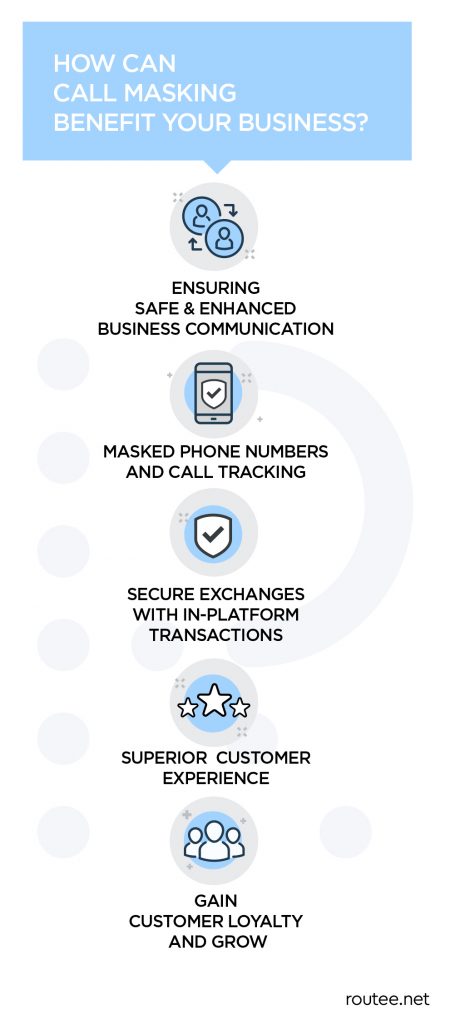 HOW CAN CALL MASKING BENEFIT YOUR BUSINESS?

ENSURING SAFE & ENHANCED BUSINESS COMMUNICATION

MASKED PHONE NUMBERS AND CALL TRACKING

SECURE EXCHANGES WITH IN-PLATFORM TRANSACTIONS

SUPERIOR CUSTOMER EXPERIENCE

GAIN CUSTOMER LOYALTY AND GROW

routee.net