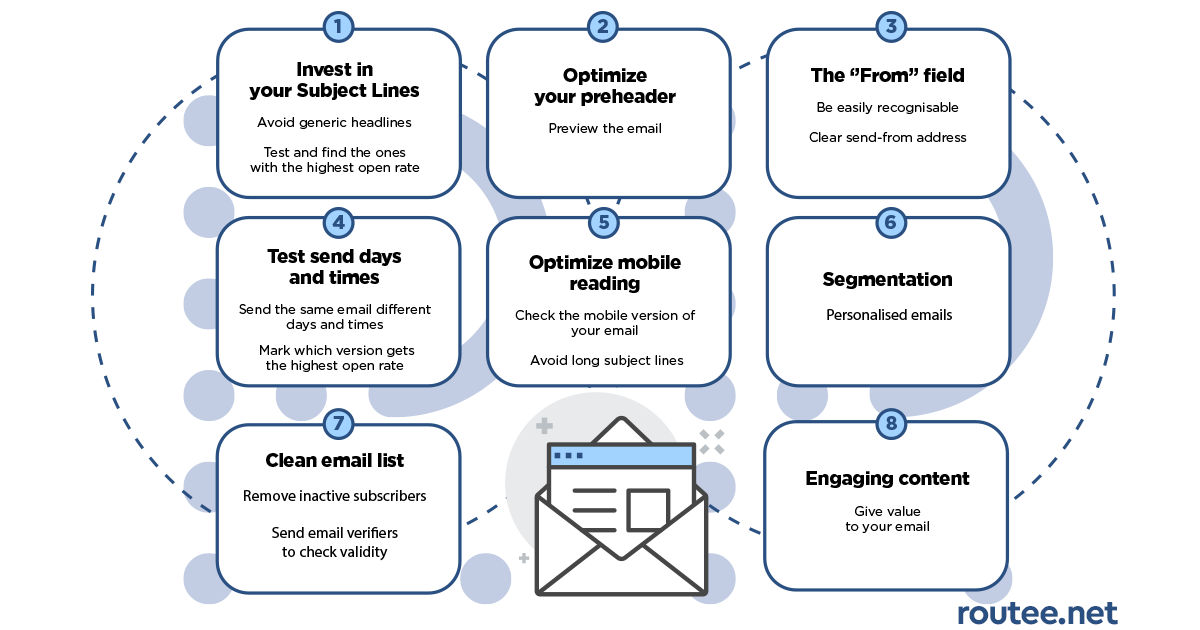 1
Invest in your Subject Lines
Avoid generic headlines
Test and find the ones with the highest open rate

2
Optimize your preheader
Preview the email

3
The "From" field
Be easily recognisable
Clear send-from address

4
Test send days and times
Send the same email different days and times
Mark which version gets the highest open rate

5
Optimize mobile reading
Check the mobile version of your email
Avoid long subject lines

6
Segmentation
Personalised emails

7
Clean email list
Remove inactive subscribers
Send email verifiers to check validity

8
Engaging content
Give value to your email

routee.net