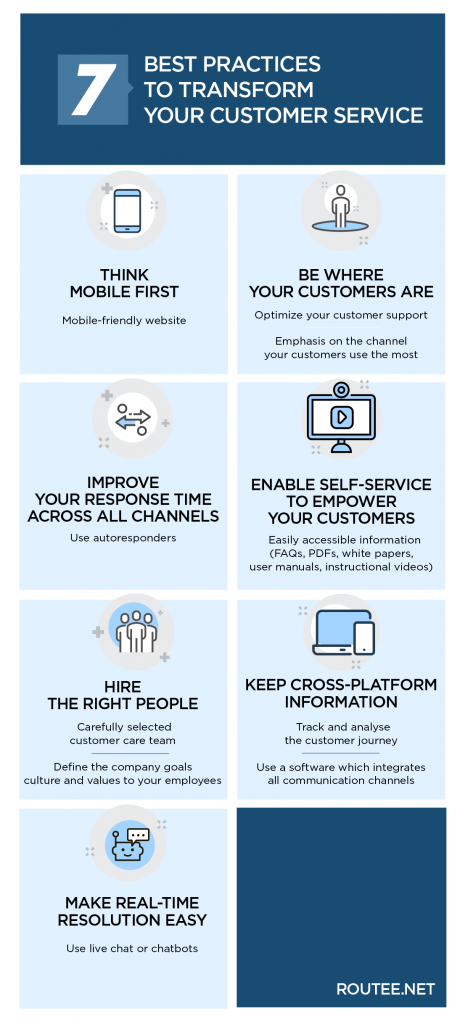 7 BEST PRACTICES TO TRANSFORM YOUR CUSTOMER SERVICE

THINK MOBILE FIRST

Mobile-friendly website

BE WHERE YOUR CUSTOMERS ARE

Optimize your customer support

Emphasis on the channel your customers use the most

IMPROVE YOUR RESPONSE TIME ACROSS ALL CHANNELS

Use autoresponders

ENABLE SELF-SERVICE TO EMPOWER YOUR CUSTOMERS

Easily accessible information (FAQs, PDFs, white papers, user manuals, instructional videos)

HIRE THE RIGHT PEOPLE

Carefully selected customer care team

Define the company goals culture and values to your employees

KEEP CROSS-PLATFORM INFORMATION

Track and analyse the customer journey

Use a software which integrates all communication channels

MAKE REAL-TIME RESOLUTION EASY

Use live chat or chatbots

ROUTEE.NET