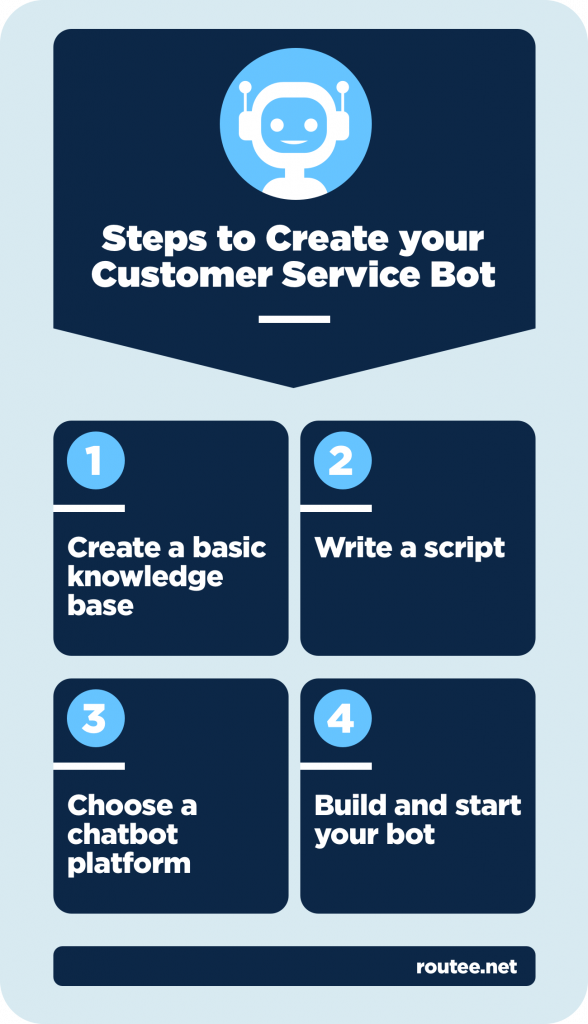 Steps to Create your Customer Service Bot

1

Create a basic knowledge base

2

Write a script

3

Choose a chatbot platform

4

Build and start your bot

routee.net